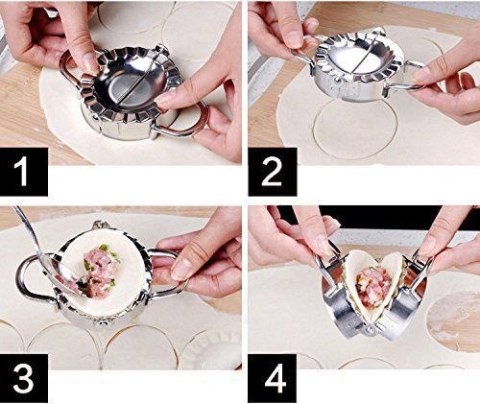 1

2

3

4